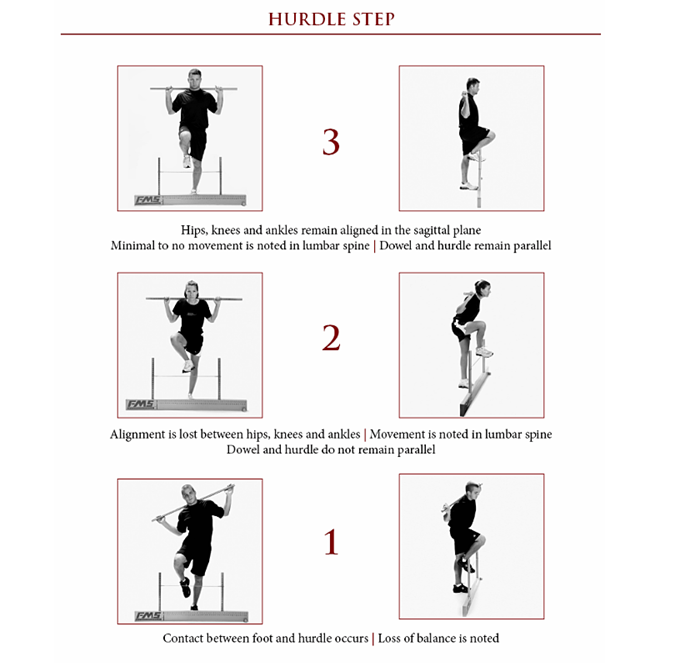 HURDLE STEP

FMS

3

Hips, knees and ankles remain aligned in the sagittal plane
Minimal to no movement is noted in lumbar spine | Dowel and hurdle remain parallel

FMS

2

Alignment is lost between hips, knees and ankles | Movement is noted in lumbar spine
Dowel and hurdle do not remain parallel

FMS

1

Contact between foot and hurdle occurs | Loss of balance is noted