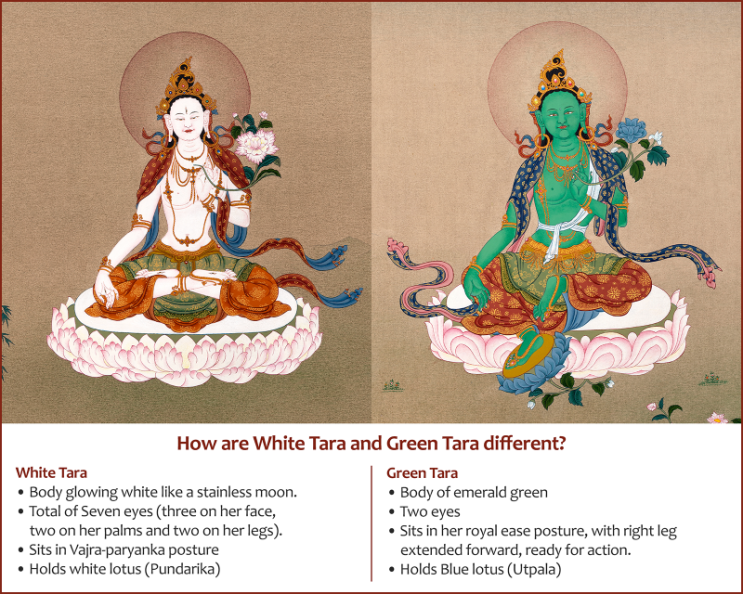 How are White Tara and Green Tara different?

White Tara
• Body glowing white like a stainless moon.
• Total of Seven eyes (three on her face, two on her palms and two on her legs).
• Sits in Vajra-paryanka posture
• Holds white lotus (Pundarika)

Green Tara
• Body of emerald green
• Two eyes
• Sits in her royal ease posture, with right leg extended forward, ready for action.
• Holds Blue lotus (Utpala)