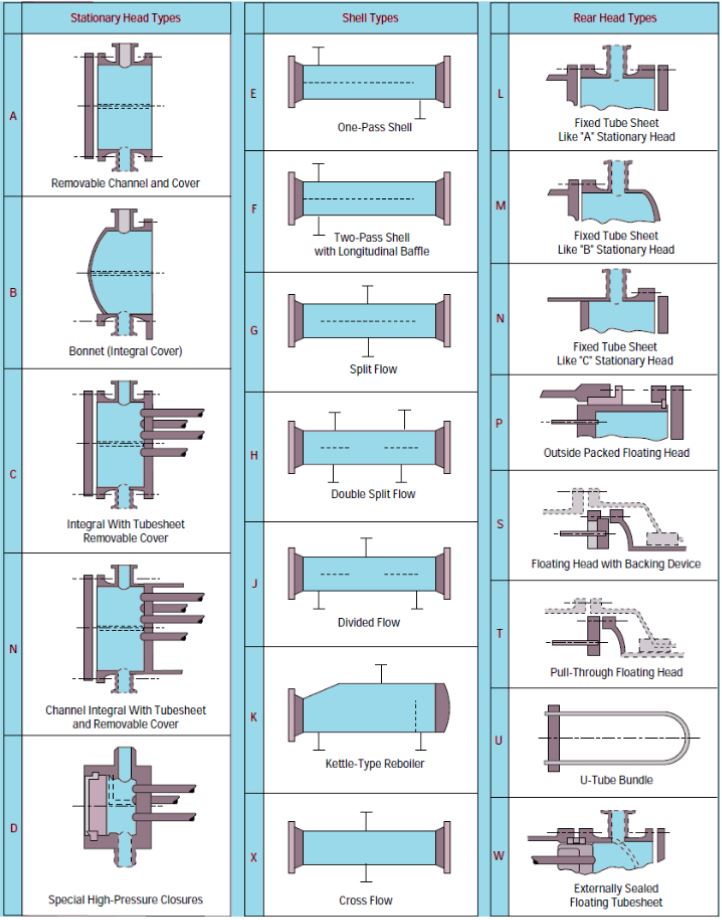 Stationary Head Types

A
Removable Channel and Cover

B
Bonnet (Integral Cover)

C
Integral With Tubesheet
Removable Cover

N
Channel Integral With Tubesheet
and Removable Cover

D
Special High-Pressure Closures

Shell Types

E
One-Pass Shell

F
Two-Pass Shell
with Longitudinal Baffle

G
Split Flow

H
Double Split Flow

J
Divided Flow

K
Kettle-Type Reboiler

X
Cross Flow

Rear Head Types

L
Fixed Tube Sheet
Like "A" Stationary Head

M
Fixed Tube Sheet
Like "B" Stationary Head

N
Fixed Tube Sheet
Like "C" Stationary Head

P
Outside Packed Floating Head

S
Floating Head with Backing Device

T
Pull-Through Floating Head

U
U-Tube Bundle

W
Externally Sealed
Floating Tubesheet