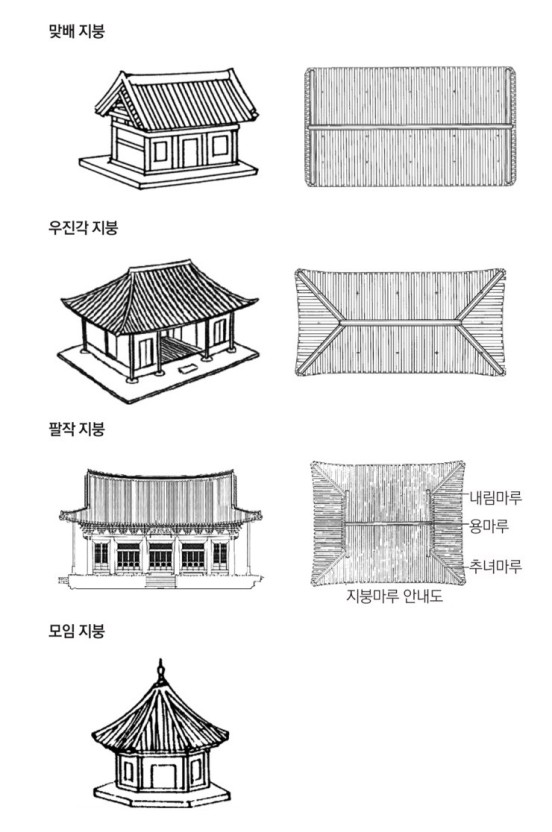 맞배 지붕

우진각 지붕

팔작 지붕

내림마루
용마루
추녀마루
지붕마루 안내도

모임 지붕