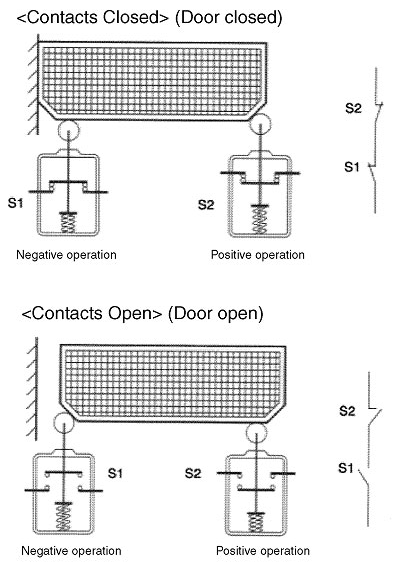 <Contacts Closed> (Door closed)

S2

S1

S1

S2

Negative operation

Positive operation

<Contacts Open> (Door open)

S2

S1

S1

S2

Negative operation

Positive operation