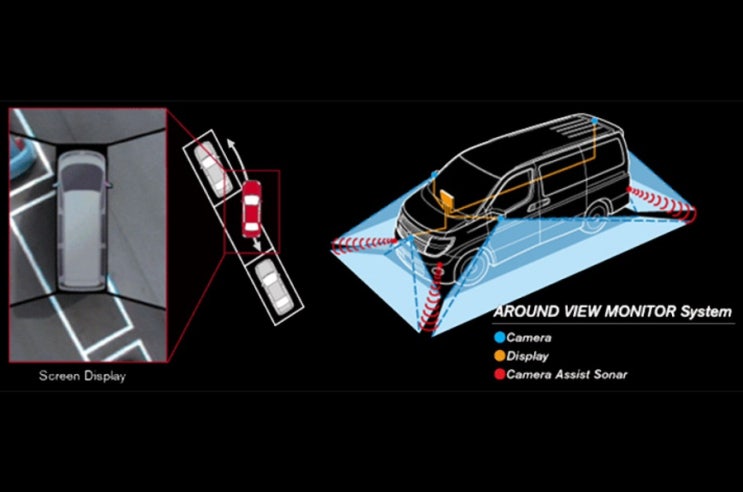 Screen Display

AROUND VIEW MONITOR System

Camera

Display

Camera Assist Sonar