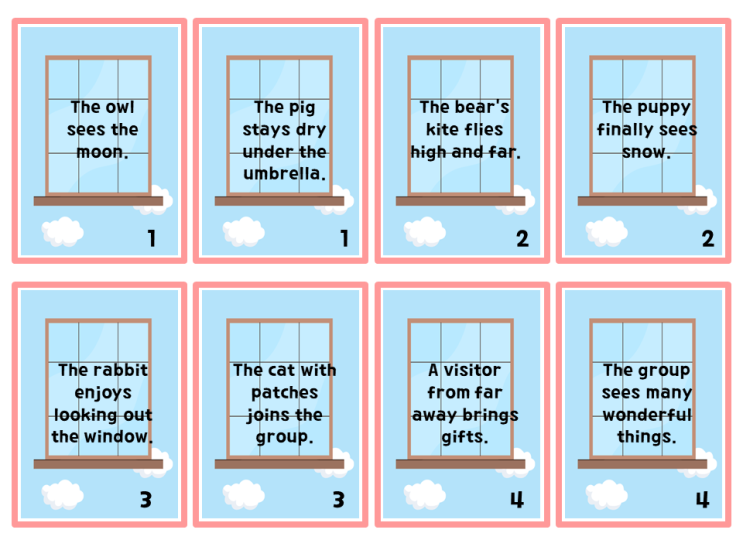 The owl sees the moon.

1

The pig stays dry under the umbrella.

1

The bear's kite flies high and far.

2

The puppy finally sees snow.

2

The rabbit enjoys looking out the window.

3

The cat with patches joins the group.

3

A visitor from far away brings gifts.

4

The group sees many wonderful things.

4