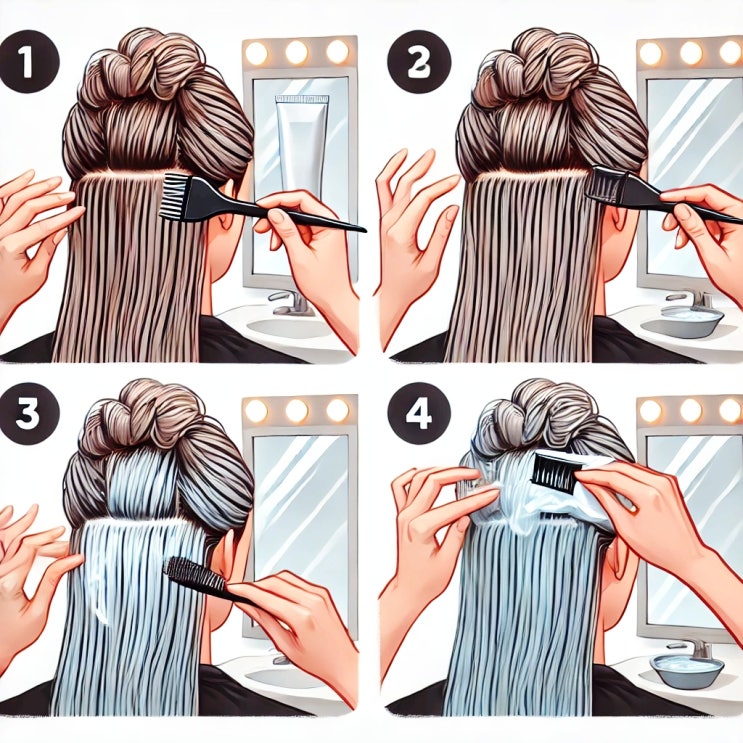 1

2

3

4