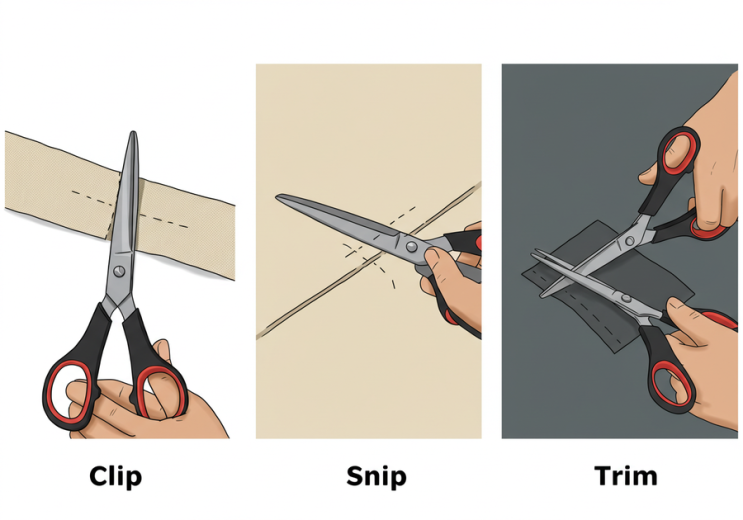 Clip

Snip

Trim