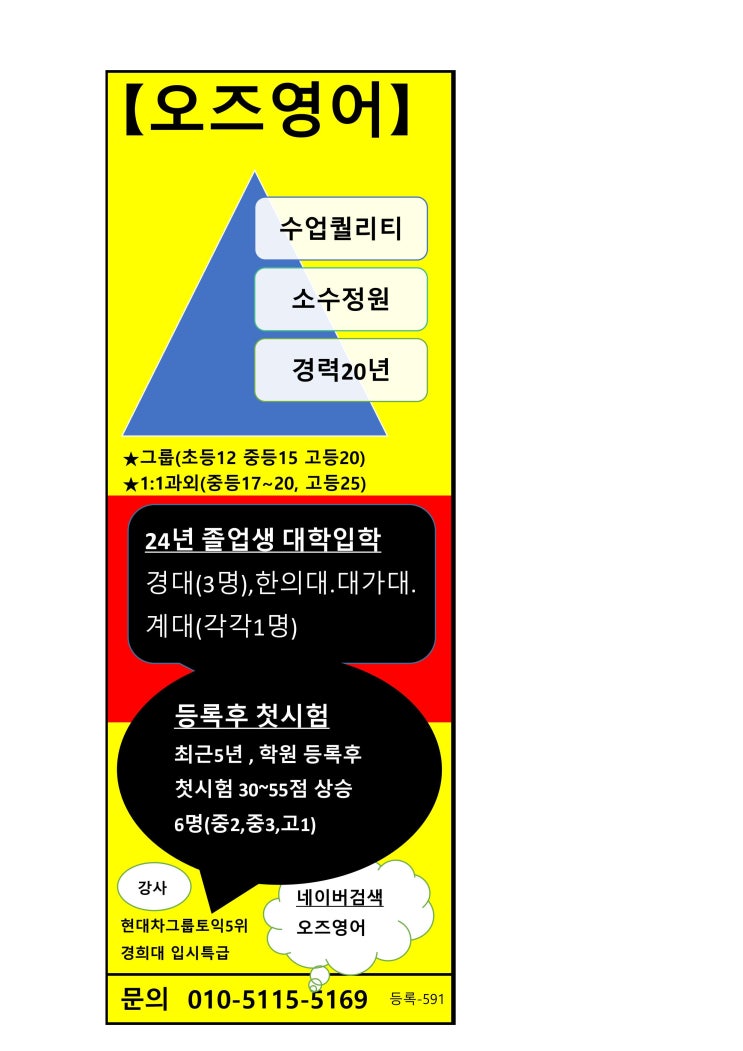 【오즈영어】

수업퀄리티

소수정원

경력20년

★그룹(초등12 중등15 고등20)
★1:1과외(중등17~20, 고등25)

24년 졸업생 대학입학
경대(3명),한의대.대가대.
계대(각각1명)

등록후 첫시험
최근5년 , 학원 등록후
첫시험 30~55점 상승
6명(중2,중3,고1)

강사
현대차그룹토익5위
경희대 입시특급

네이버검색
오즈영어

문의 010-5115-5169 등록-591