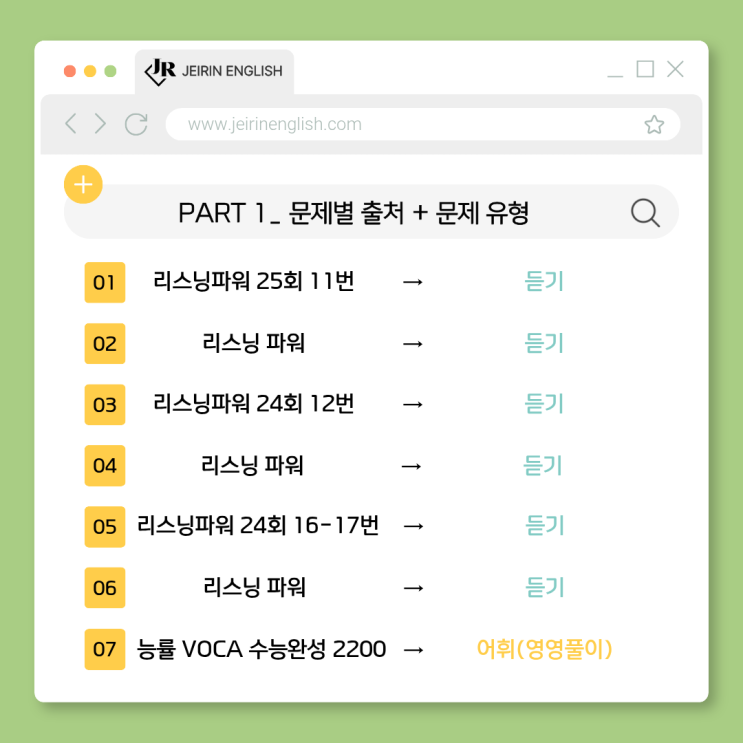 JR JEIRIN ENGLISH

www.jeirinenglish.com

PART 1_ 문제별 출처 + 문제 유형

01 리스닝파워 25회 11번 → 듣기

02 리스닝 파워 → 듣기

03 리스닝파워 24회 12번 → 듣기

04 리스닝 파워 → 듣기

05 리스닝파워 24회 16-17번 → 듣기

06 리스닝 파워 → 듣기

07 능률 VOCA 수능완성 2200 → 어휘(영영풀이)