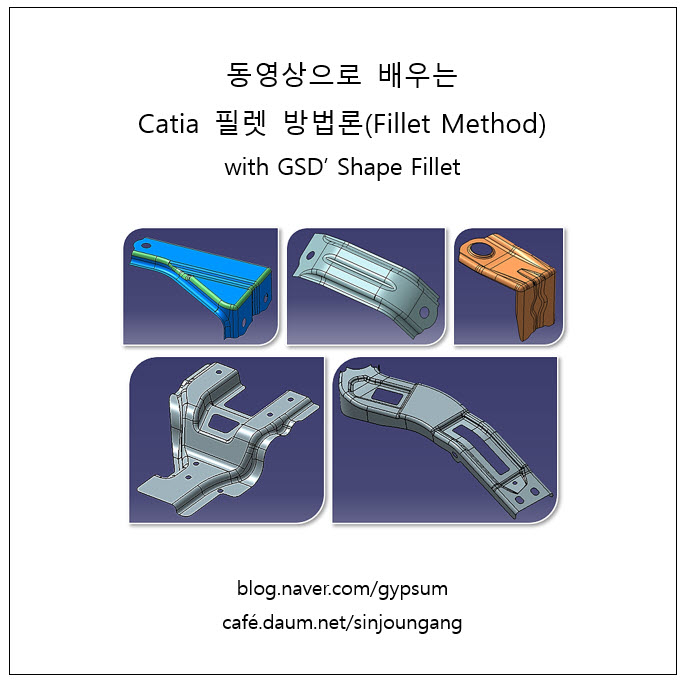 동영상으로 배우는

Catia 필렛 방법론(Fillet Method)

with GSD' Shape Fillet

blog.naver.com/gypsum

café.daum.net/sinjoungang