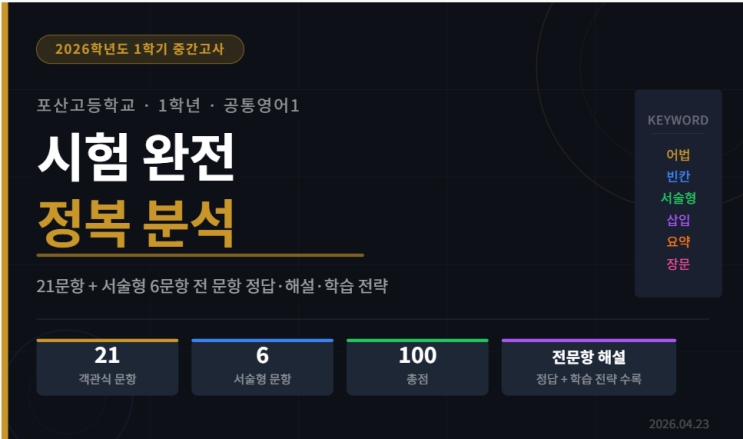 2026학년도 1학기 중간고사

포산고등학교 · 1학년 · 공통영어1

시험 완전
정복 분석

21문항 + 서술형 6문항 전 문항 정답·해설·학습 전략

KEYWORD
어법
빈칸
서술형
삽입
요약
장문

21
객관식 문항

6
서술형 문항

100
총점

전문항 해설
정답 + 학습 전략 수록

2026.04.23