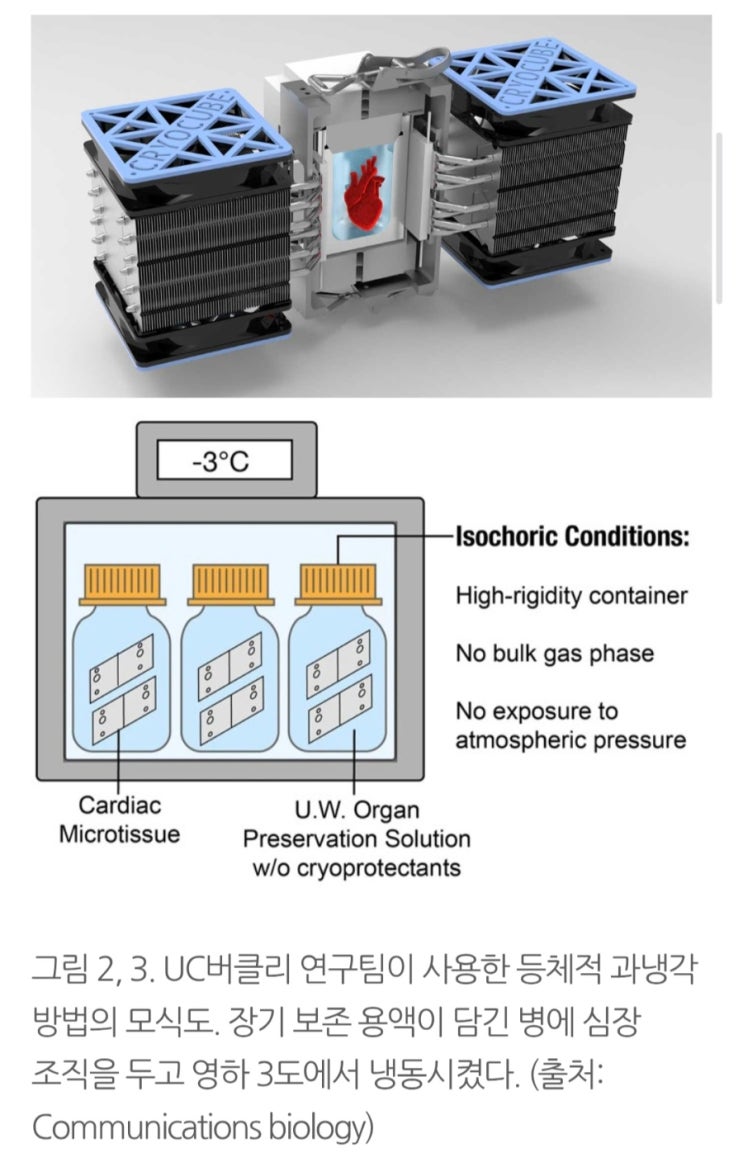 CRYOCUBE

CRYOCUBE

-3°C

Isochoric Conditions:

High-rigidity container

No bulk gas phase

No exposure to atmospheric pressure

Cardiac Microtissue

U.W. Organ Preservation Solution w/o cryoprotectants

그림 2, 3. UC버클리 연구팀이 사용한 등체적 과냉각 방법의 모식도. 장기 보존 용액이 담긴 병에 심장 조직을 두고 영하 3도에서 냉동시켰다. (출처: Communications biology)