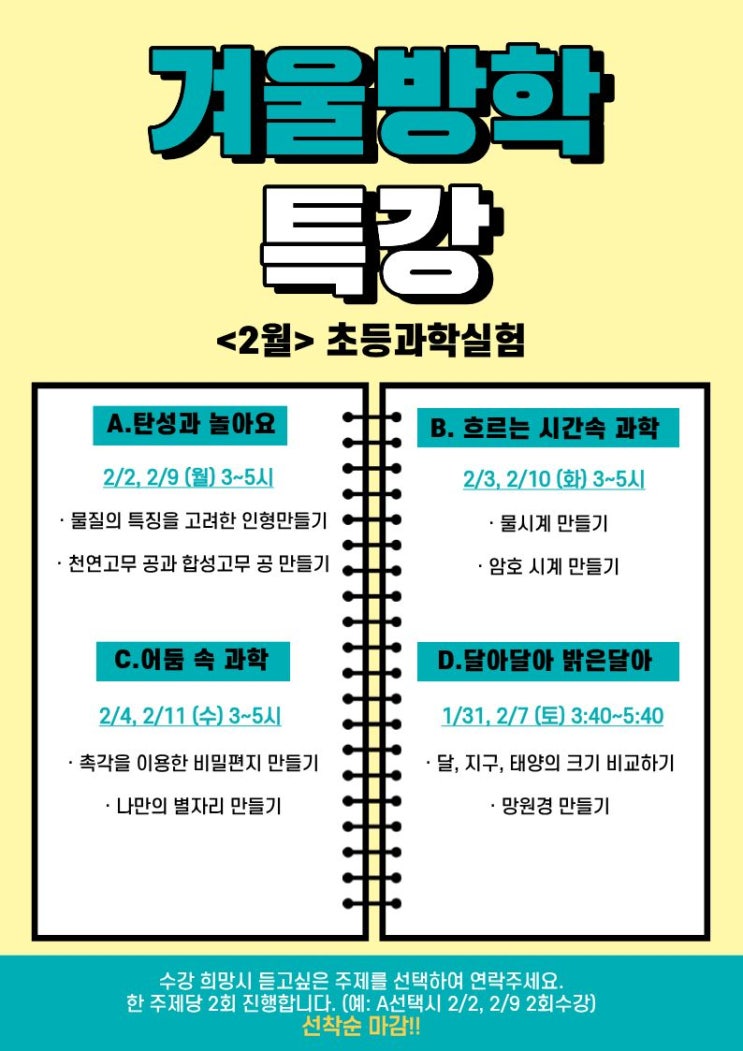 겨울방학

특강

<2월> 초등과학실험

A.탄성과 놀아요

2/2, 2/9 (월) 3~5시

· 물질의 특징을 고려한 인형만들기

· 천연고무 공과 합성고무 공 만들기

C.어둠 속 과학

2/4, 2/11 (수) 3~5시

· 촉각을 이용한 비밀편지 만들기

· 나만의 별자리 만들기

B. 흐르는 시간속 과학

2/3, 2/10 (화) 3~5시

· 물시계 만들기

· 암호 시계 만들기

D.달아달아 밝은달아

1/31, 2/7 (토) 3:40~5:40

· 달, 지구, 태양의 크기 비교하기

· 망원경 만들기

수강 희망시 듣고싶은 주제를 선택하여 연락주세요.
한 주제당 2회 진행합니다. (예: A선택시 2/2, 2/9 2회수강)
선착순 마감!!