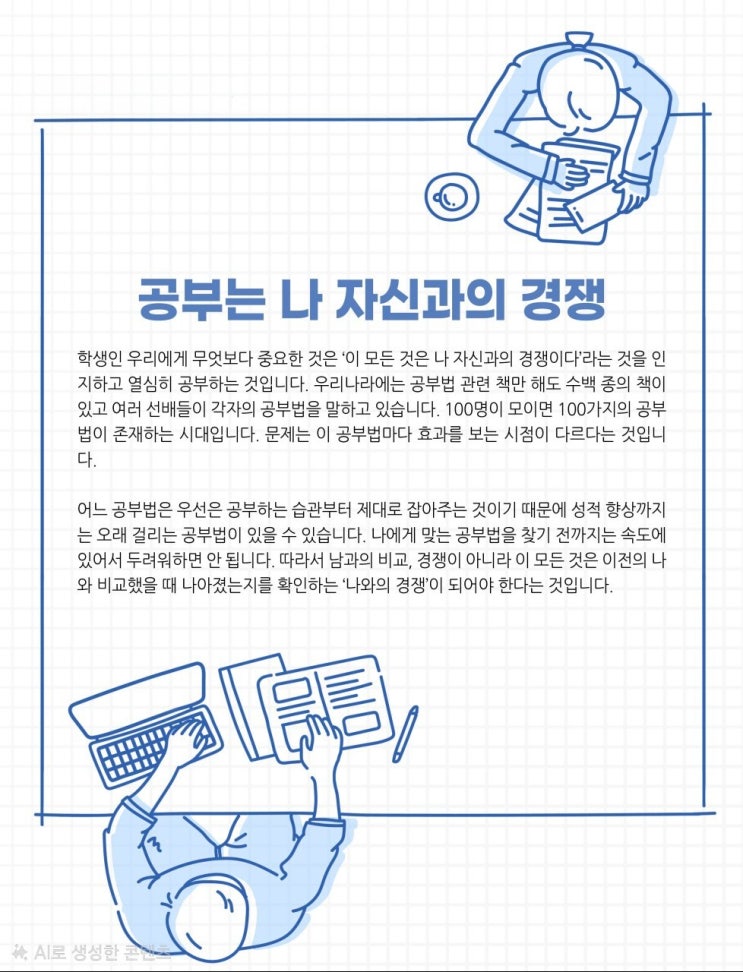 공부는 나 자신과의 경쟁

학생인 우리에게 무엇보다 중요한 것은 '이 모든 것은 나 자신과의 경쟁이다'라는 것을 인지하고 열심히 공부하는 것입니다. 우리나라에는 공부법 관련 책만 해도 수백 종의 책이 있고 여러 선배들이 각자의 공부법을 말하고 있습니다. 100명이 모이면 100가지의 공부법이 존재하는 시대입니다. 문제는 이 공부법마다 효과를 보는 시점이 다르다는 것입니다.

어느 공부법은 우선은 공부하는 습관부터 제대로 잡아주는 것이기 때문에 성적 향상까지는 오래 걸리는 공부법이 있을 수 있습니다. 나에게 맞는 공부법을 찾기 전까지는 속도에 있어서 두려워하면 안 됩니다. 따라서 남과의 비교, 경쟁이 아니라 이 모든 것은 이전의 나와 비교했을 때 나아졌는지를 확인하는 '나와의 경쟁'이 되어야 한다는 것입니다.

AI로 생성한 콘텐츠