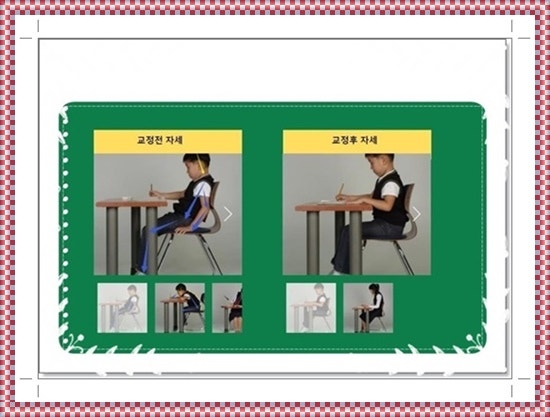 교정전 자세

교정후 자세