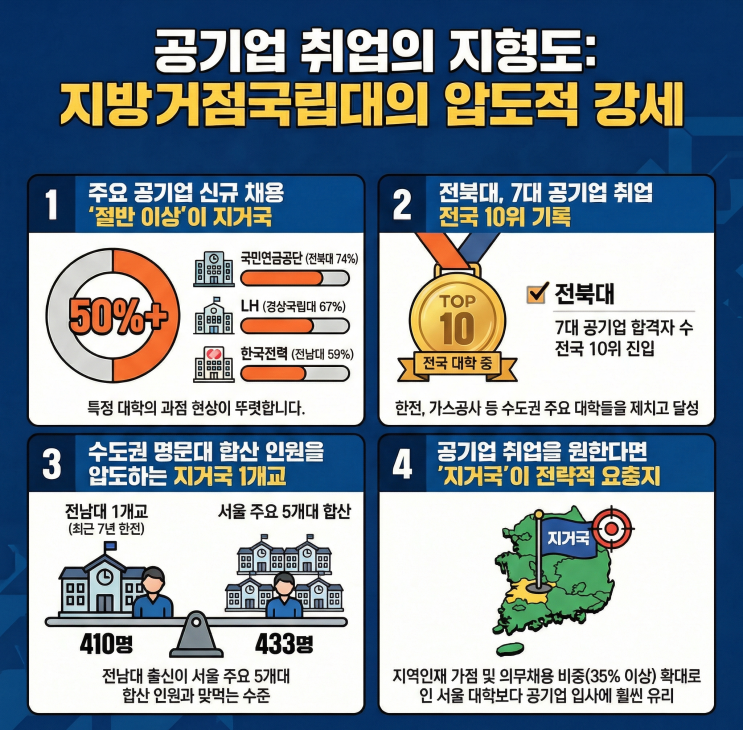 공기업 취업의 지형도:
지방거점국립대의 압도적 강세

1
주요 공기업 신규 채용
'절반 이상'이 지거국

50%+

국민연금공단 (전북대 74%)
LH (경상국립대 67%)
한국전력 (전남대 59%)

특정 대학의 과점 현상이 뚜렷합니다.

2
전북대, 7대 공기업 취업
전국 10위 기록

TOP 10
전국 대학 중

전북대
7대 공기업 합격자 수 전국 10위 진입

한전, 가스공사 등 수도권 주요 대학들을 제치고 달성

3
수도권 명문대 합산 인원을
압도하는 지거국 1개교

전남대 1개교
(최근 7년 한전)

서울 주요 5개대 합산

410명

433명

전남대 출신이 서울 주요 5개대 합산 인원과 맞먹는 수준

4
공기업 취업을 원한다면
'지거국'이 전략적 요충지

지거국

지역인재 가점 및 의무채용 비중(35% 이상) 확대로 인 서울 대학보다 공기업 입사에 훨씬 유리