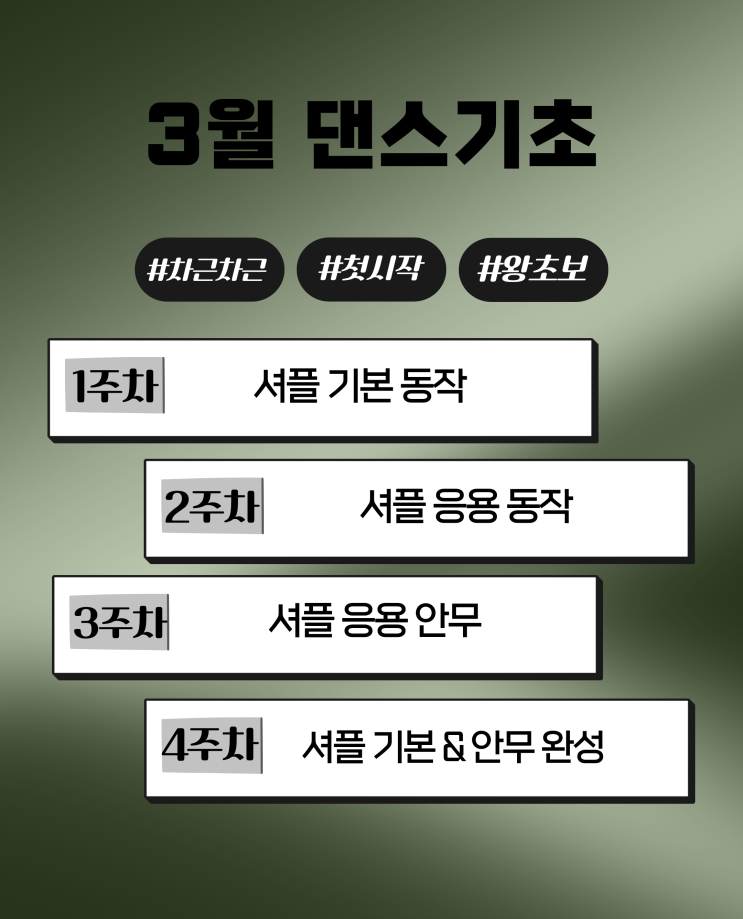 3월 댄스기초

#차근차근 #첫시작 #왕초보

1주차 셔플 기본 동작

2주차 셔플 응용 동작

3주차 셔플 응용 안무

4주차 셔플 기본 & 안무 완성