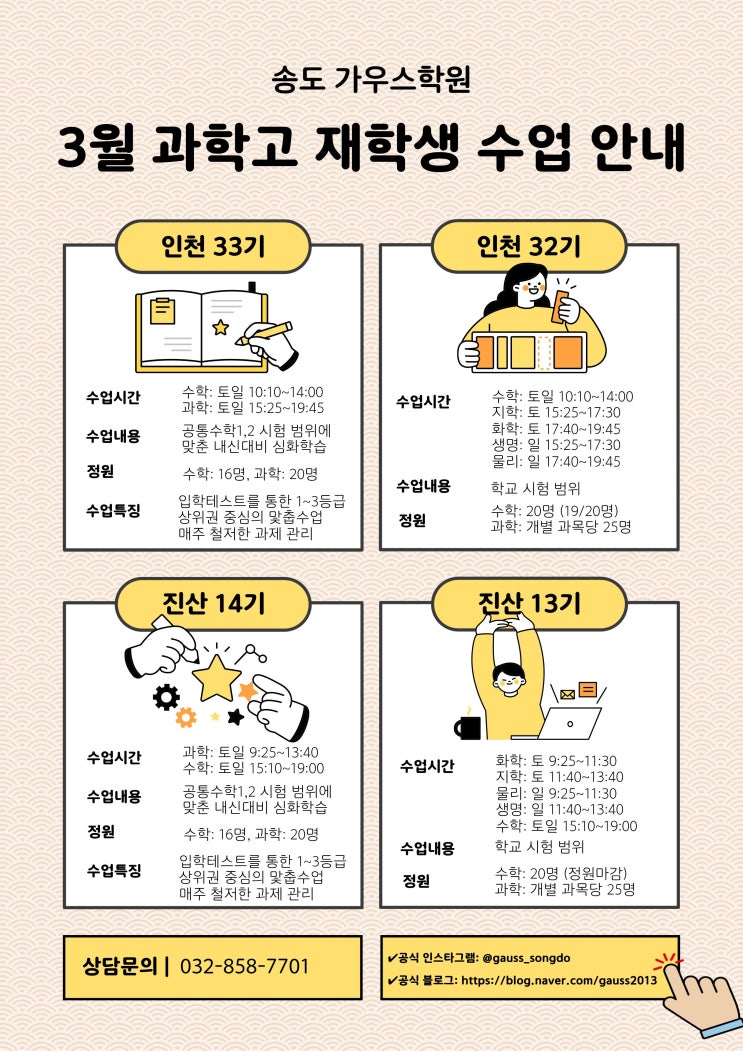 송도 가우스학원

3월 과학고 재학생 수업 안내

인천 33기

수업시간 수학: 토일 10:10~14:00
과학: 토일 15:25~19:45

수업내용 공통수학1,2 시험 범위에 맞춘 내신대비 심화학습

정원 수학: 16명, 과학: 20명

수업특징 입학테스트를 통한 1~3등급 상위권 중심의 맞춤수업
매주 철저한 과제 관리

인천 32기

수업시간 수학: 토일 10:10~14:00
지학: 토 15:25~17:30
화학: 토 17:40~19:45
생명: 일 15:25~17:30
물리: 일 17:40~19:45

수업내용 학교 시험 범위

정원 수학: 20명 (19/20명)
과학: 개별 과목당 25명

진산 14기

수업시간 과학: 토일 9:25~13:40
수학: 토일 15:10~19:00

수업내용 공통수학1,2 시험 범위에 맞춘 내신대비 심화학습

정원 수학: 16명, 과학: 20명

수업특징 입학테스트를 통한 1~3등급 상위권 중심의 맞춤수업
매주 철저한 과제 관리

진산 13기

수업시간 화학: 토 9:25~11:30
지학: 토 11:40~13:40
물리: 일 9:25~11:30
생명: 일 11:40~13:40
수학: 토일 15:10~19:00

수업내용 학교 시험 범위

정원 수학: 20명 (정원마감)
과학: 개별 과목당 25명

상담문의 | 032-858-7701

✔공식 인스타그램: @gauss_songdo
✔공식 블로그: https://blog.naver.com/gauss2013