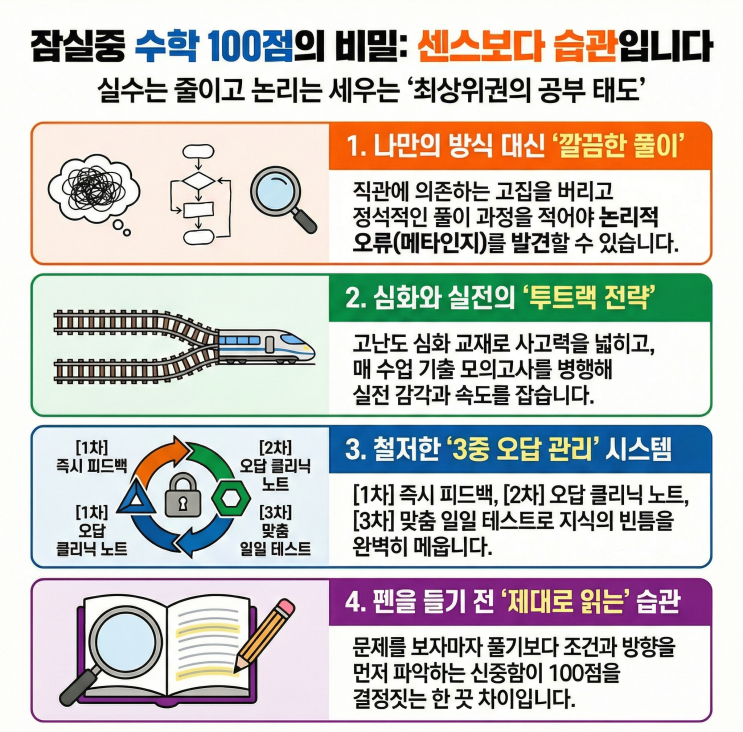 잠실중 수학 100점의 비밀: 센스보다 습관입니다
실수는 줄이고 논리는 세우는 '최상위권의 공부 태도'

1. 나만의 방식 대신 '깔끔한 풀이'

직관에 의존하는 고집을 버리고 정석적인 풀이 과정을 적어야 논리적 오류(메타인지)를 발견할 수 있습니다.

2. 심화와 실전의 '투트랙 전략'

고난도 심화 교재로 사고력을 넓히고, 매 수업 기출 모의고사를 병행해 실전 감각과 속도를 잡습니다.

[1차]
즉시 피드백

[2차]
오답 클리닉
노트

[1차]
오답
클리닉 노트

[3차]
맞춤
일일 테스트

3. 철저한 '3중 오답 관리' 시스템

[1차] 즉시 피드백, [2차] 오답 클리닉 노트, [3차] 맞춤 일일 테스트로 지식의 빈틈을 완벽히 메웁니다.

4. 펜을 들기 전 '제대로 읽는' 습관

문제를 보자마자 풀기보다 조건과 방향을 먼저 파악하는 신중함이 100점을 결정짓는 한 끗 차이입니다.