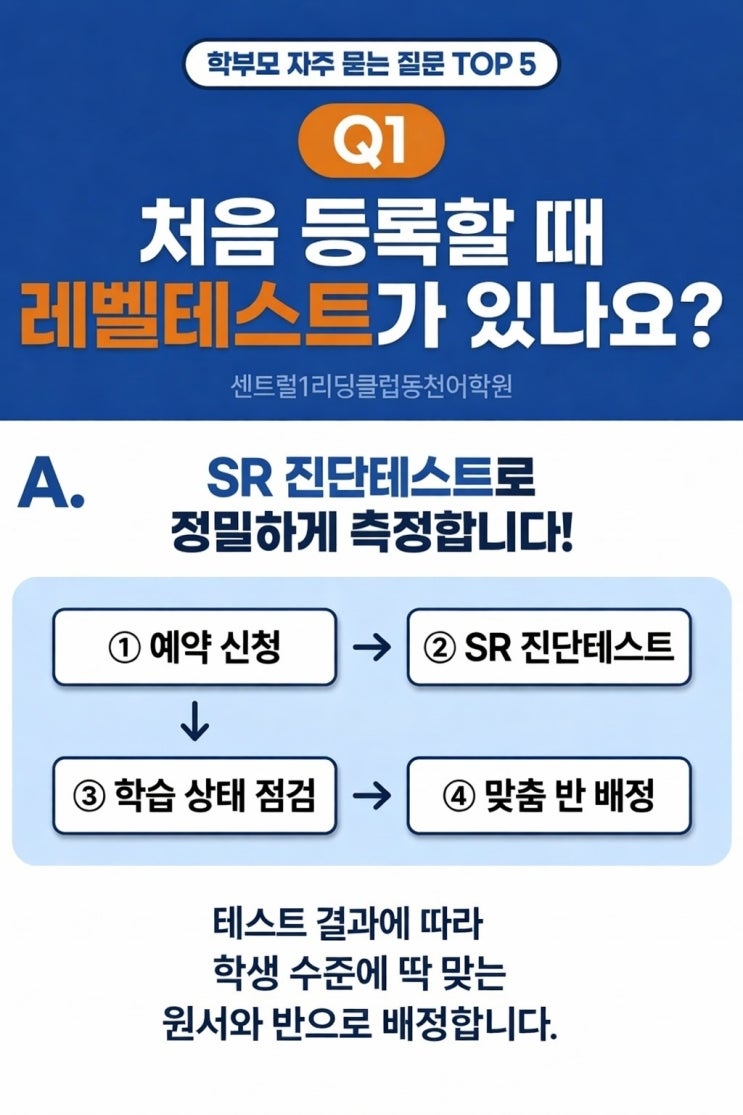 학부모 자주 묻는 질문 TOP 5

Q1

처음 등록할 때
레벨테스트가 있나요?

센트럴1리딩클럽동천어학원

A.

SR 진단테스트로
정밀하게 측정합니다!

① 예약 신청 → ② SR 진단테스트
↓
③ 학습 상태 점검 → ④ 맞춤 반 배정

테스트 결과에 따라
학생 수준에 딱 맞는
원서와 반으로 배정합니다.