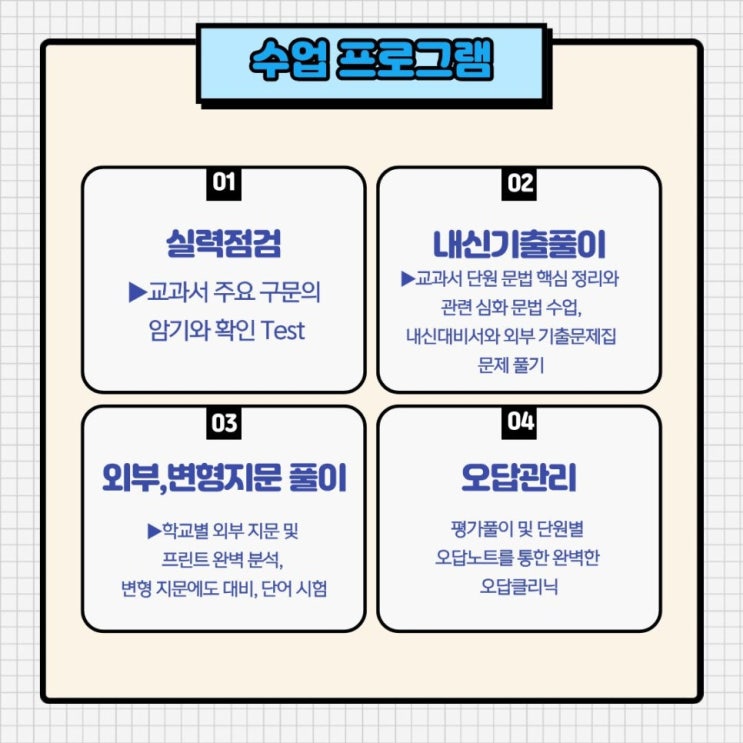 수업 프로그램

01

실력점검

▶교과서 주요 구문의 암기와 확인 Test

02

내신기출풀이

▶교과서 단원 문법 핵심 정리와 관련 심화 문법 수업, 내신대비서와 외부 기출문제집 문제 풀기

03

외부,변형지문 풀이

▶학교별 외부 지문 및 프린트 완벽 분석, 변형 지문에도 대비, 단어 시험

04

오답관리

평가풀이 및 단원별 오답노트를 통한 완벽한 오답클리닉