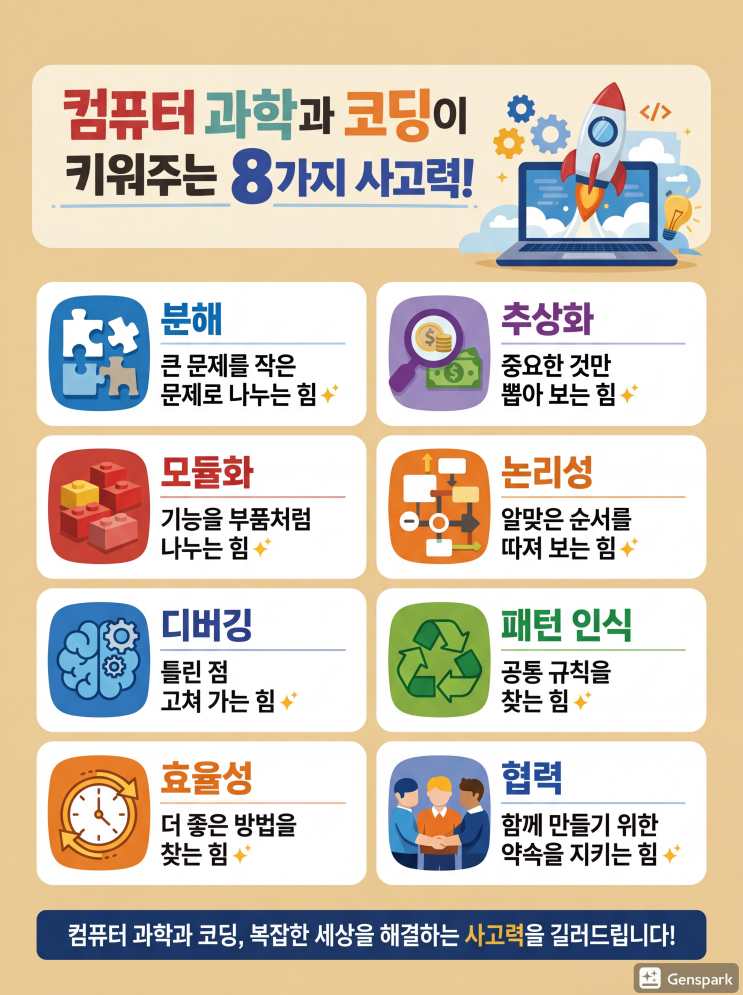 컴퓨터 과학과 코딩이 키워주는 8가지 사고력!

</>

분해
큰 문제를 작은 문제로 나누는 힘

추상화
중요한 것만 뽑아 보는 힘

모듈화
기능을 부품처럼 나누는 힘

논리성
알맞은 순서를 따져 보는 힘

디버깅
틀린 점 고쳐 가는 힘

패턴 인식
공통 규칙을 찾는 힘

효율성
더 좋은 방법을 찾는 힘

협력
함께 만들기 위한 약속을 지키는 힘

컴퓨터 과학과 코딩, 복잡한 세상을 해결하는 사고력을 길러드립니다!

Genspark